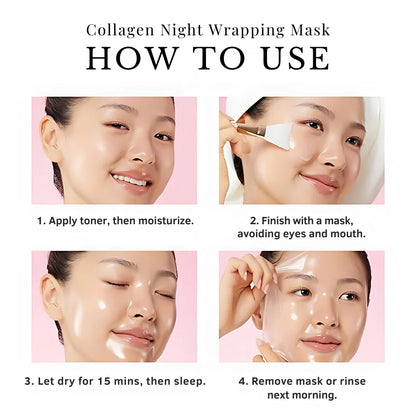 Collagen Night Wrapping Mask
HOW TO USE

1. Apply toner, then moisturize.

2. Finish with a mask, avoiding eyes and mouth.

3. Let dry for 15 mins, then sleep.

4. Remove mask or rinse next morning.