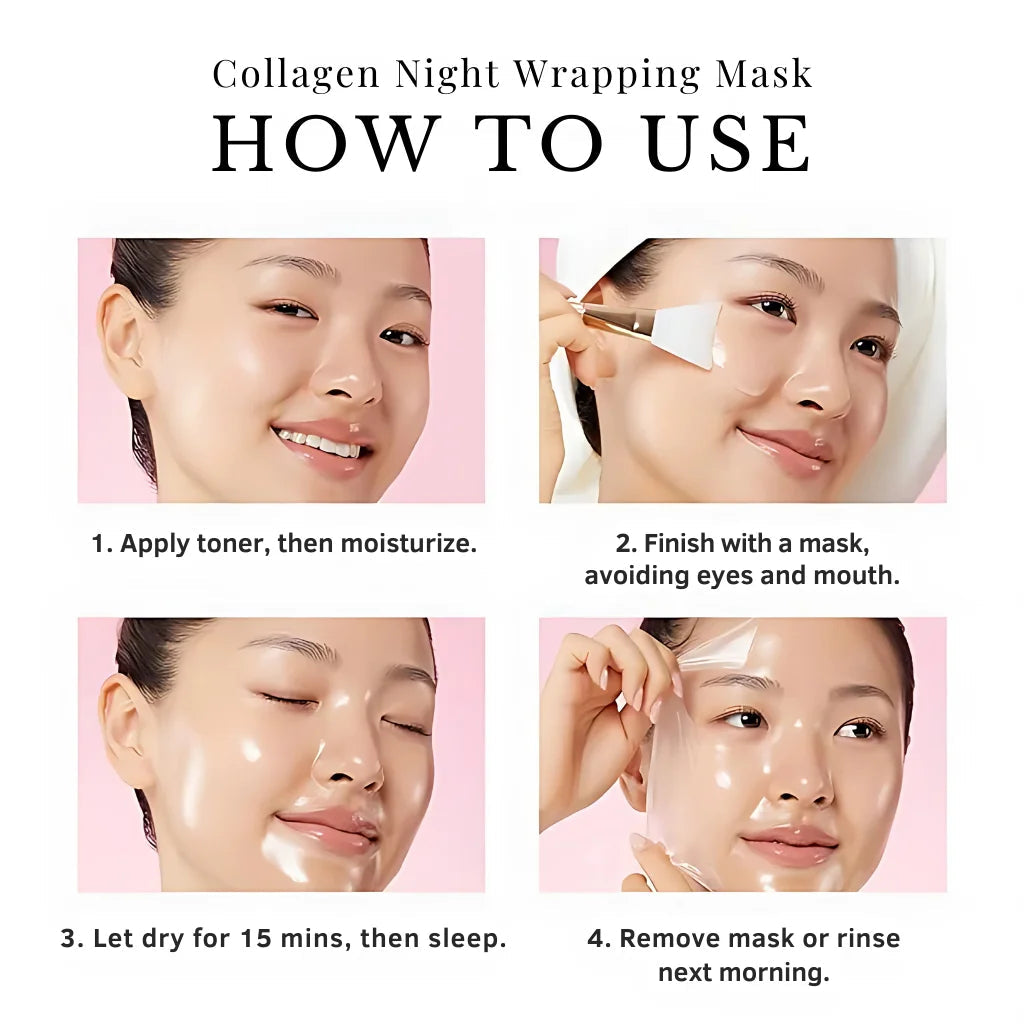 Collagen Night Wrapping Mask
HOW TO USE

1. Apply toner, then moisturize.

2. Finish with a mask, avoiding eyes and mouth.

3. Let dry for 15 mins, then sleep.

4. Remove mask or rinse next morning.